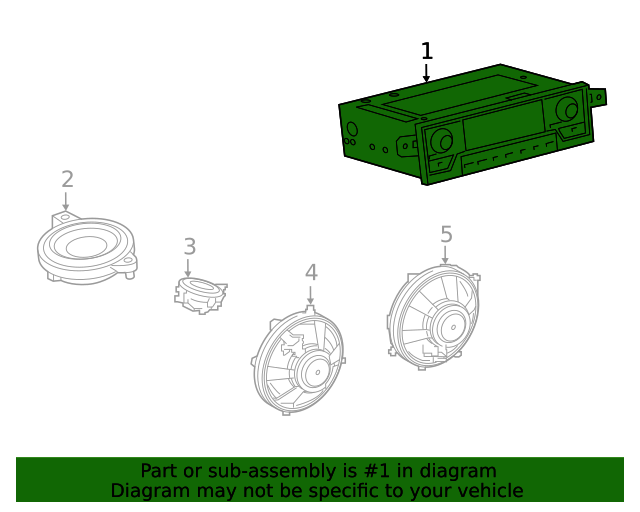 1
2
3
4
5

Part or sub-assembly is #1 in diagram
Diagram may not be specific to your vehicle