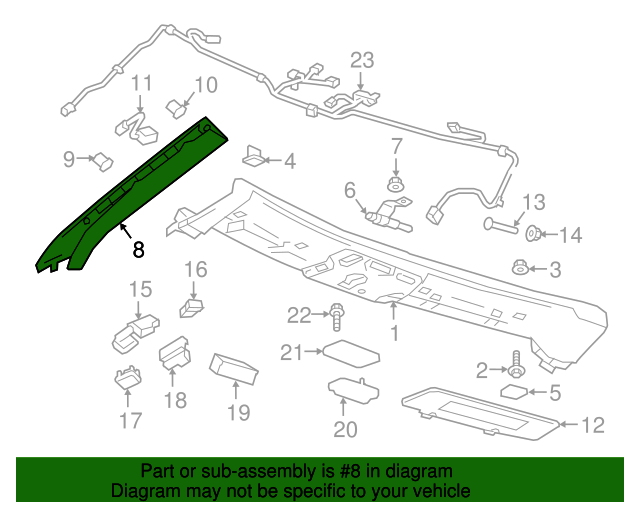 23
11
10
9
4
7
6
13
14
8
3
16
15
22
1
21
2
5
18
19
17
20
12

Part or sub-assembly is #8 in diagram
Diagram may not be specific to your vehicle