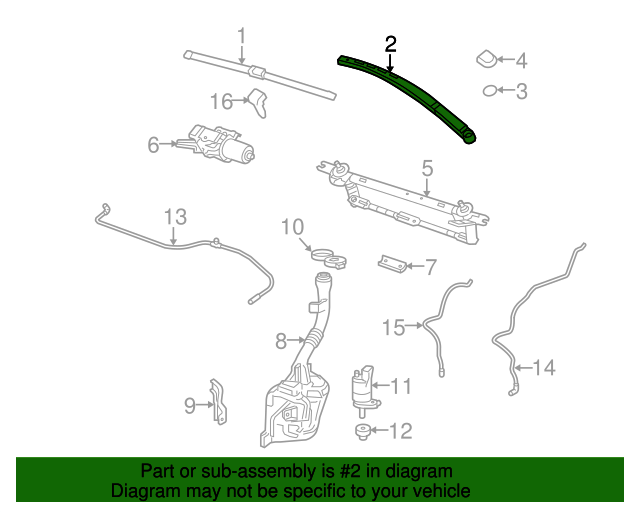 1
2
4
3
16
6
5
13
10
7
15
8
14
11
9
12

Part or sub-assembly is #2 in diagram
Diagram may not be specific to your vehicle