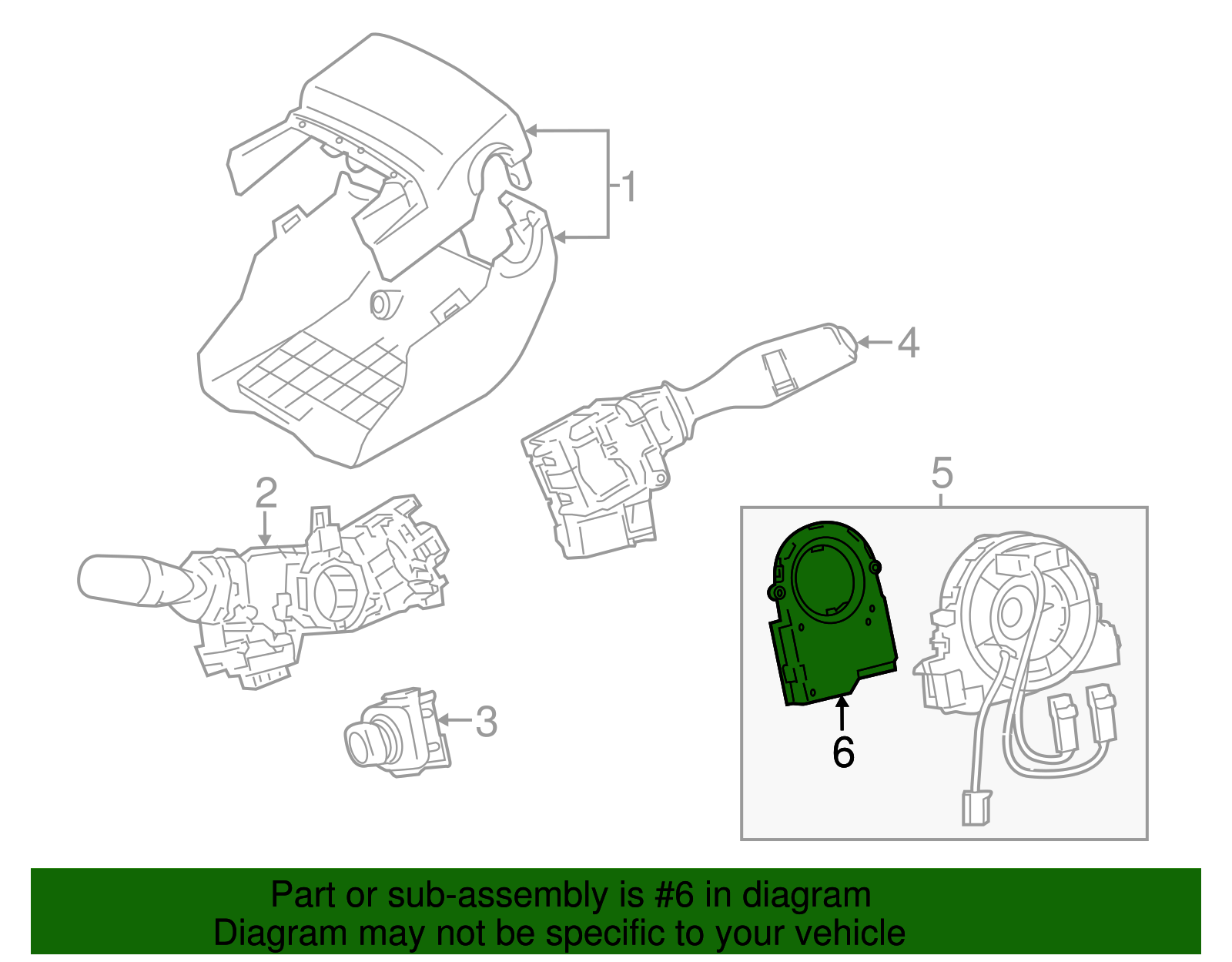 1
4
2
5
3
6

Part or sub-assembly is #6 in diagram
Diagram may not be specific to your vehicle