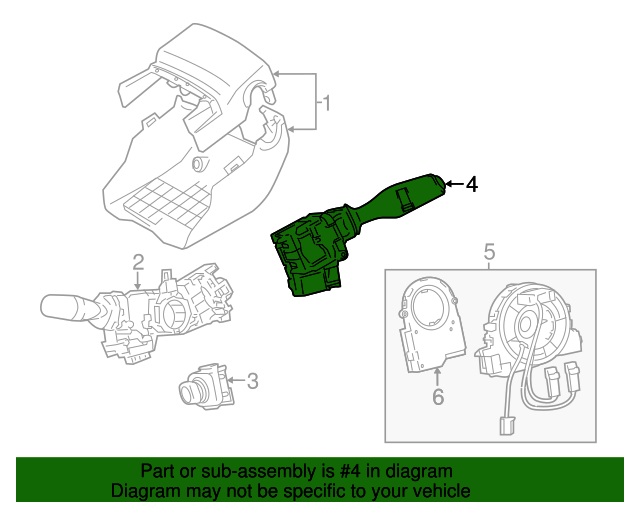 1
4
2
5
3
6

Part or sub-assembly is #4 in diagram
Diagram may not be specific to your vehicle