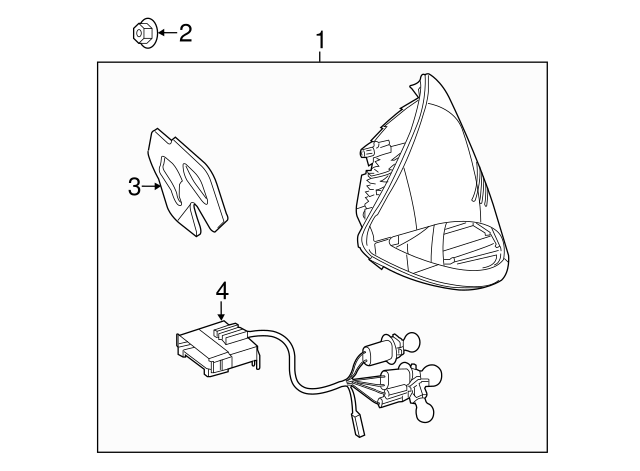 2
1
3
4