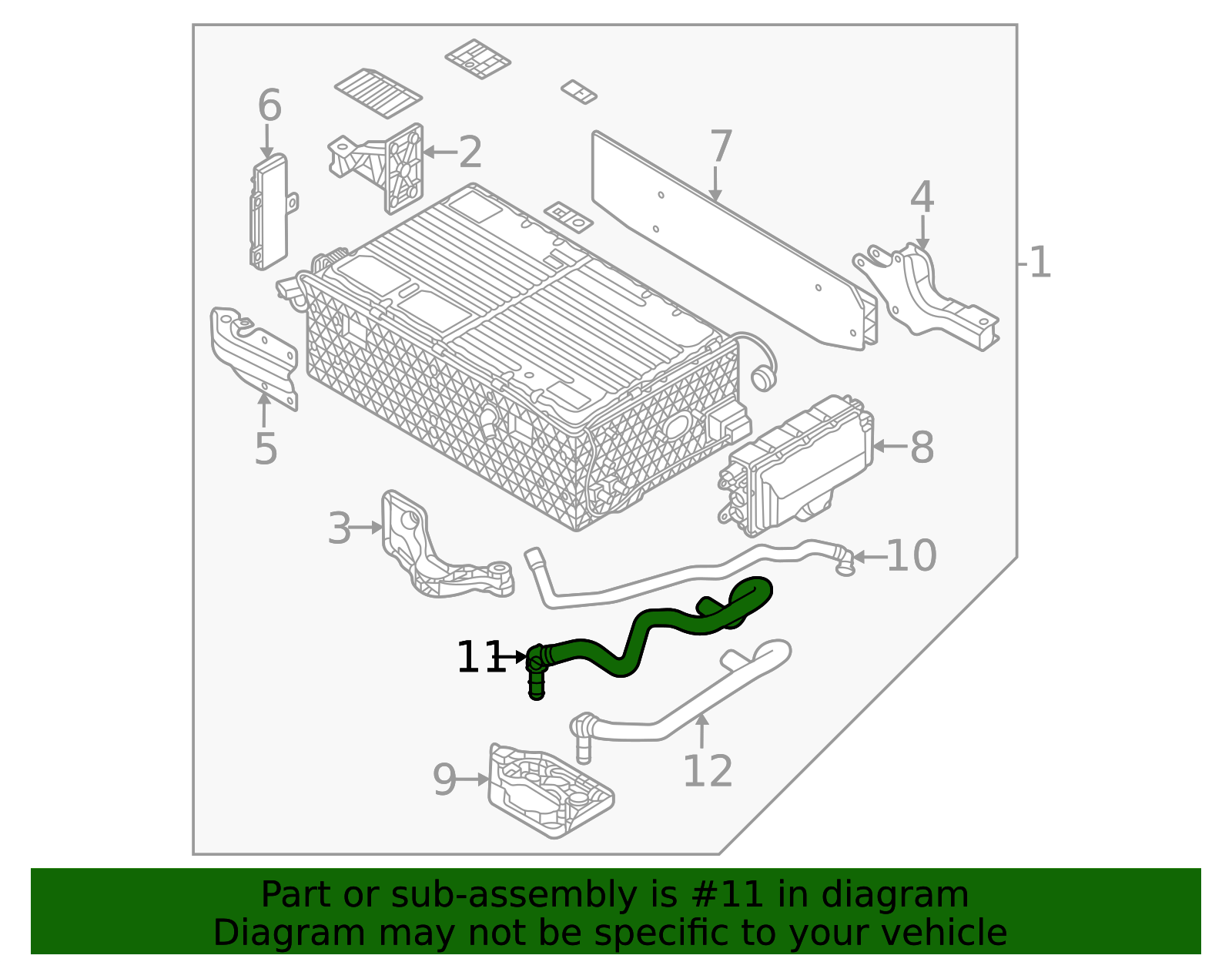 6
2
7
4
1
5
8
3
10
11
12
9

Part or sub-assembly is #11 in diagram
Diagram may not be specific to your vehicle