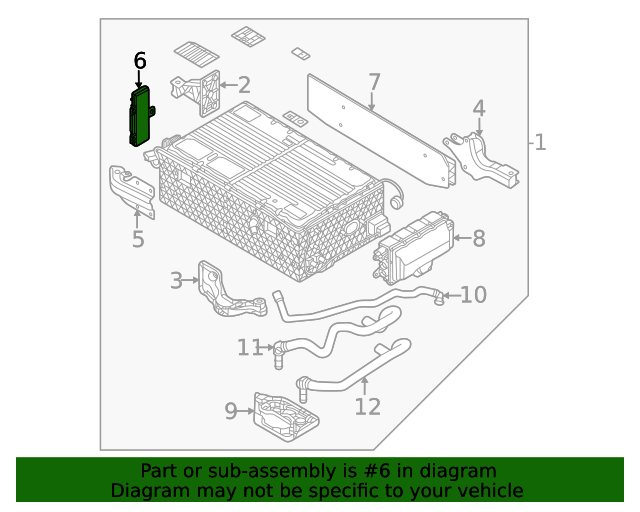 6
2
7
4
1
5
8
3
10
11
12
9

Part or sub-assembly is #6 in diagram
Diagram may not be specific to your vehicle