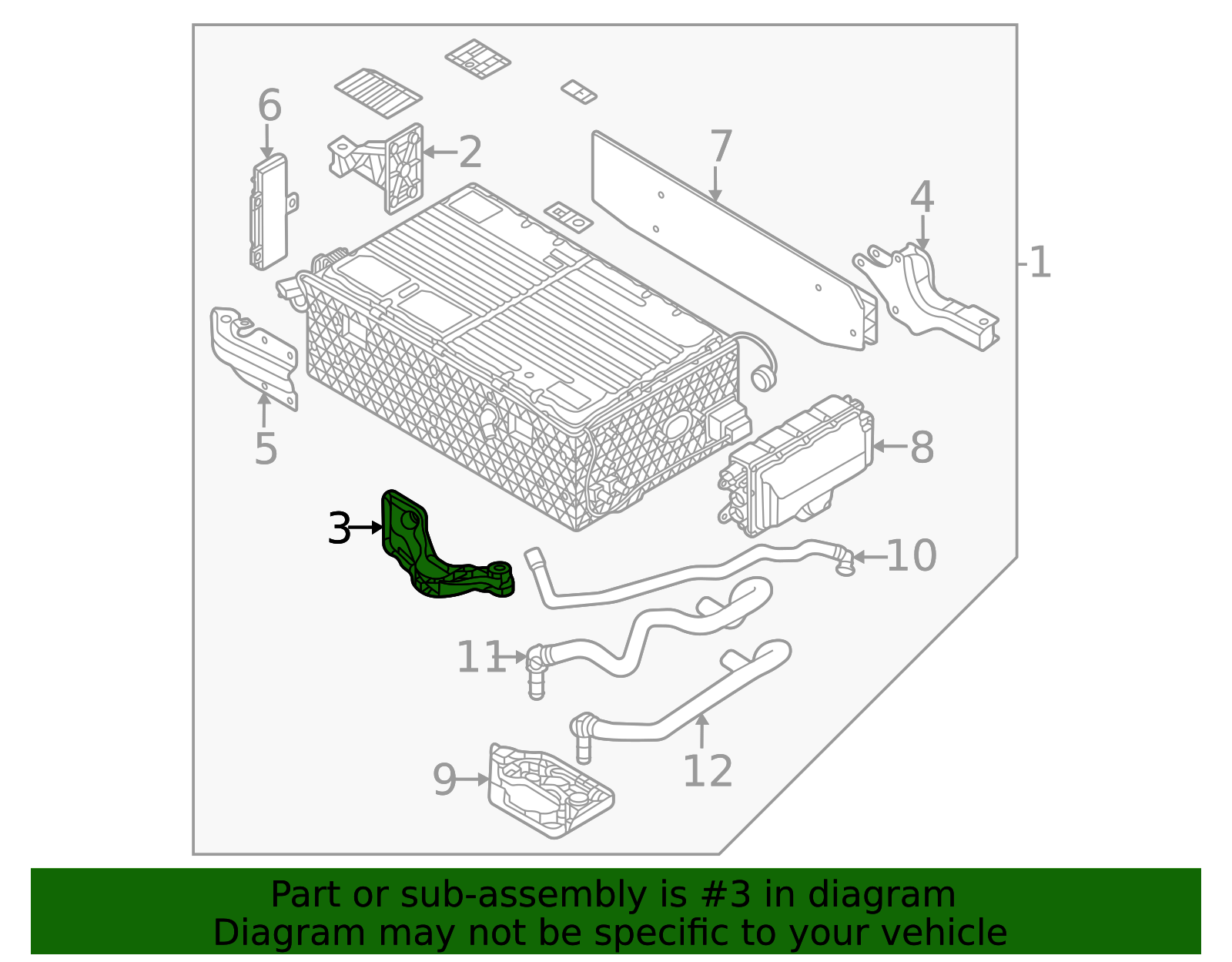 6
2
7
4
1
5
8
3
10
11
12
9

Part or sub-assembly is #3 in diagram
Diagram may not be specific to your vehicle