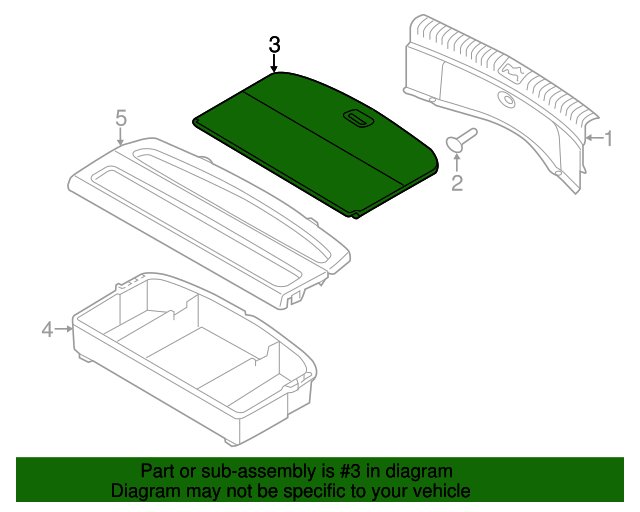 3

5

1

2

4

Part or sub-assembly is #3 in diagram
Diagram may not be specific to your vehicle