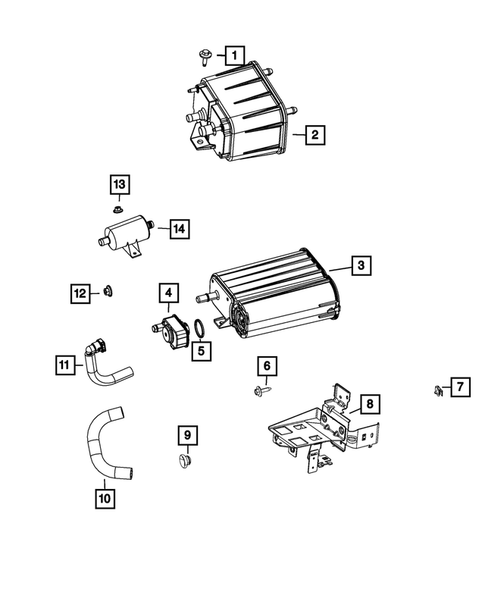 1
2
13
14
3
12
4
5
11
6
7
8
9
10