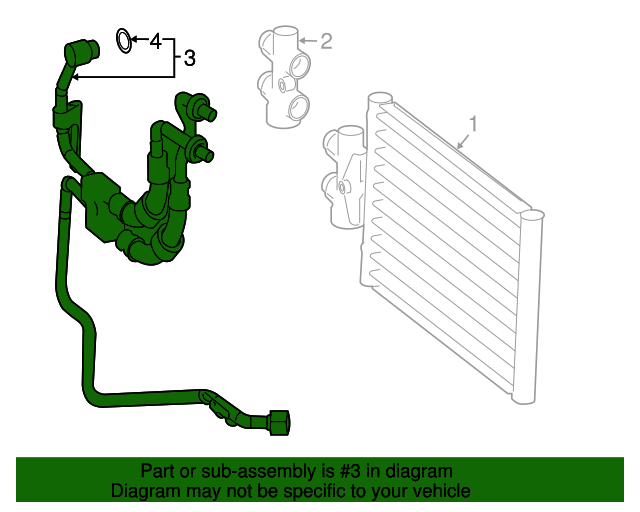 4
3
2
1

Part or sub-assembly is #3 in diagram
Diagram may not be specific to your vehicle