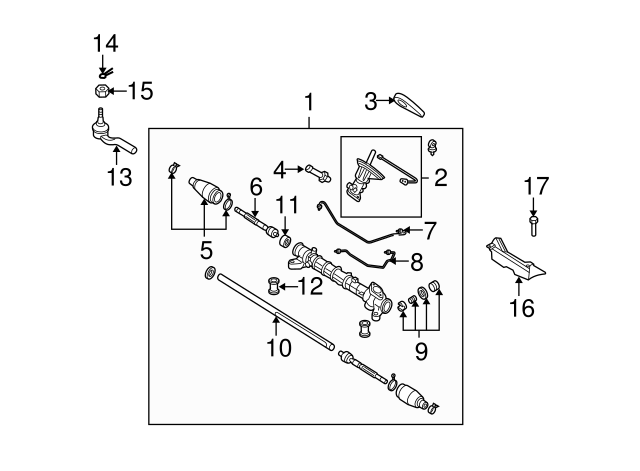 14
15
13
1
3
2
4
6
11
5
7
8
12
10
9
17
16