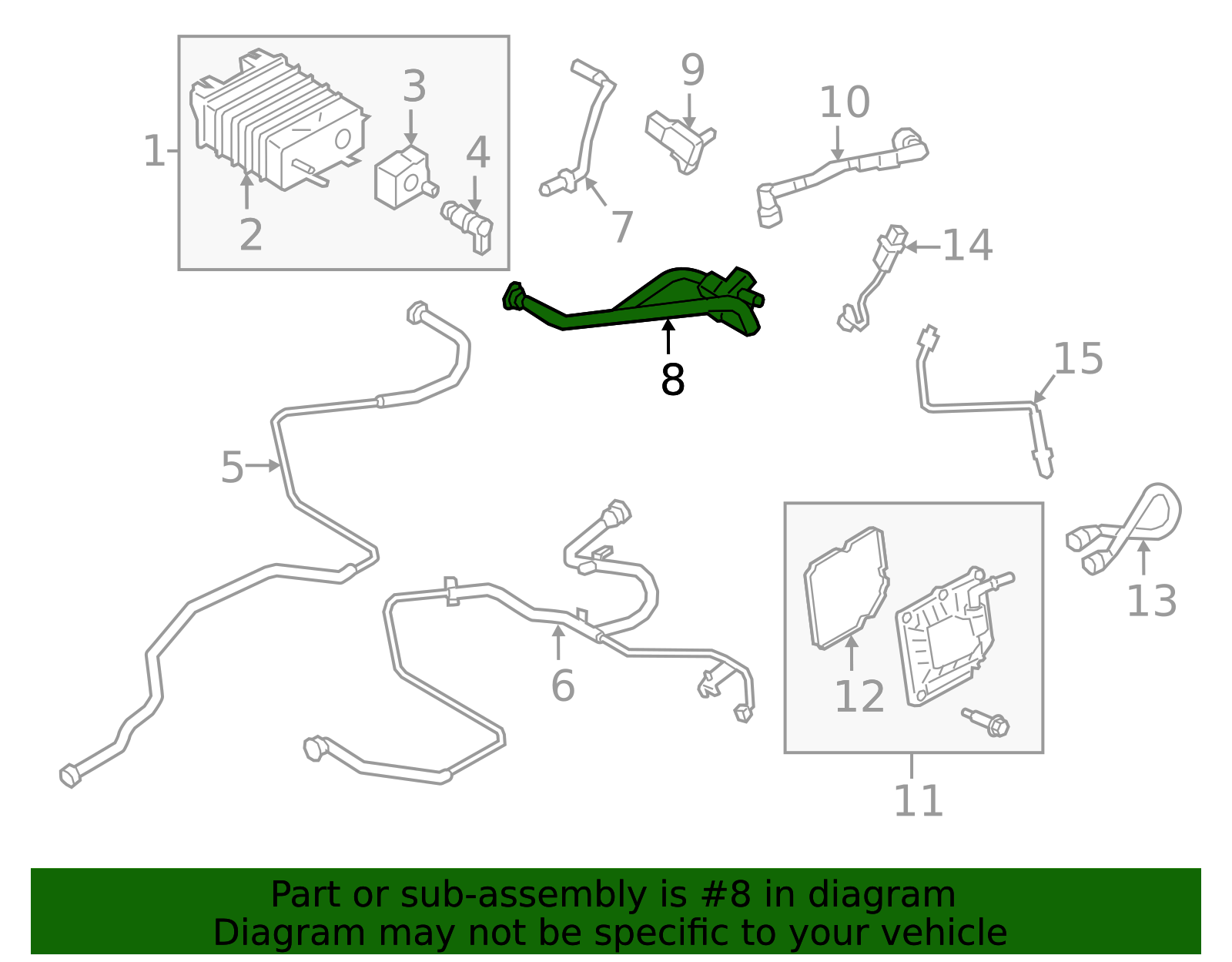 1
2
3
4
7
9
10
14
8
15
5
6
12
11
13

Part or sub-assembly is #8 in diagram
Diagram may not be specific to your vehicle