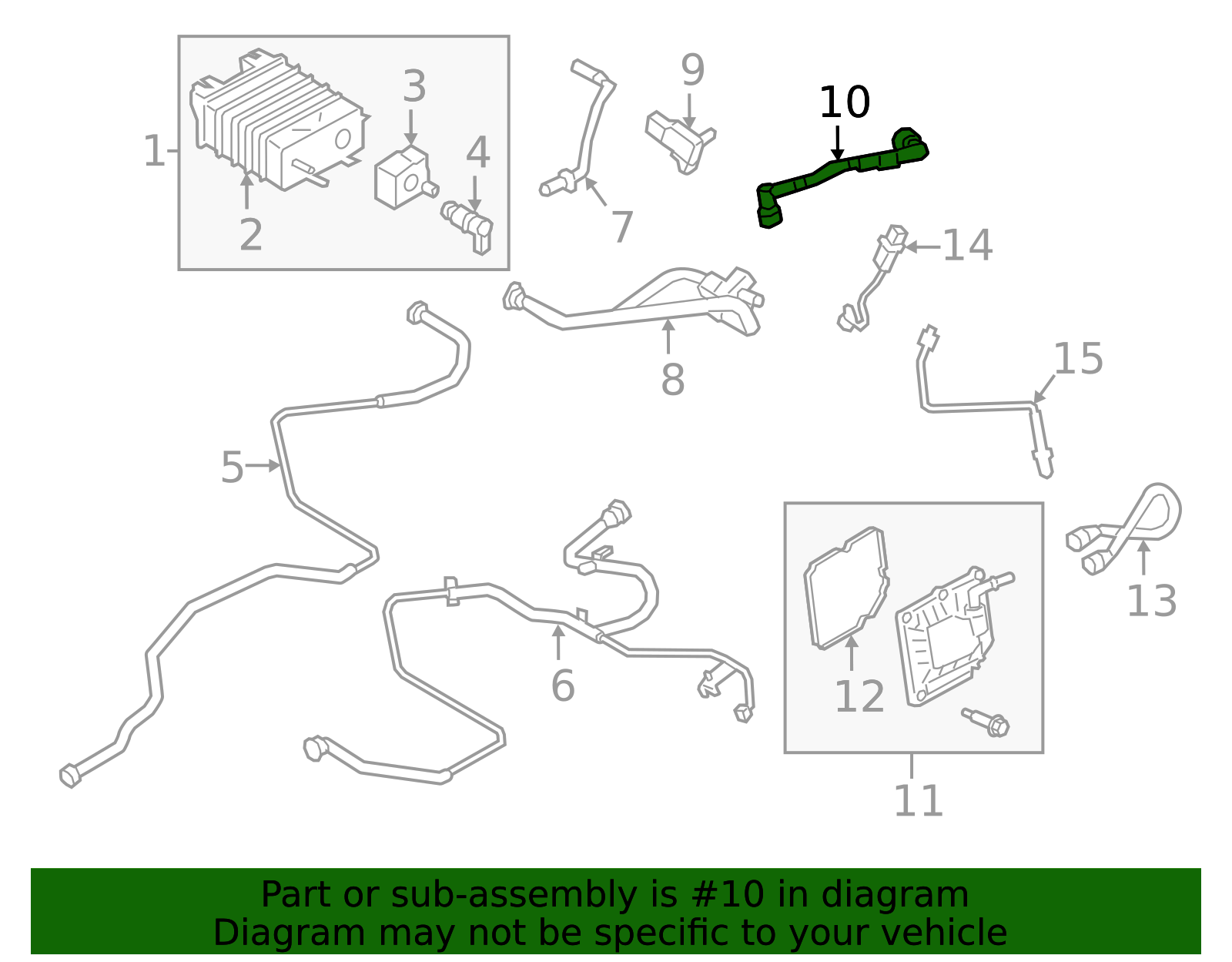 1
2
3
4
7
9
10
14
8
15
5
6
12
11
13

Part or sub-assembly is #10 in diagram
Diagram may not be specific to your vehicle