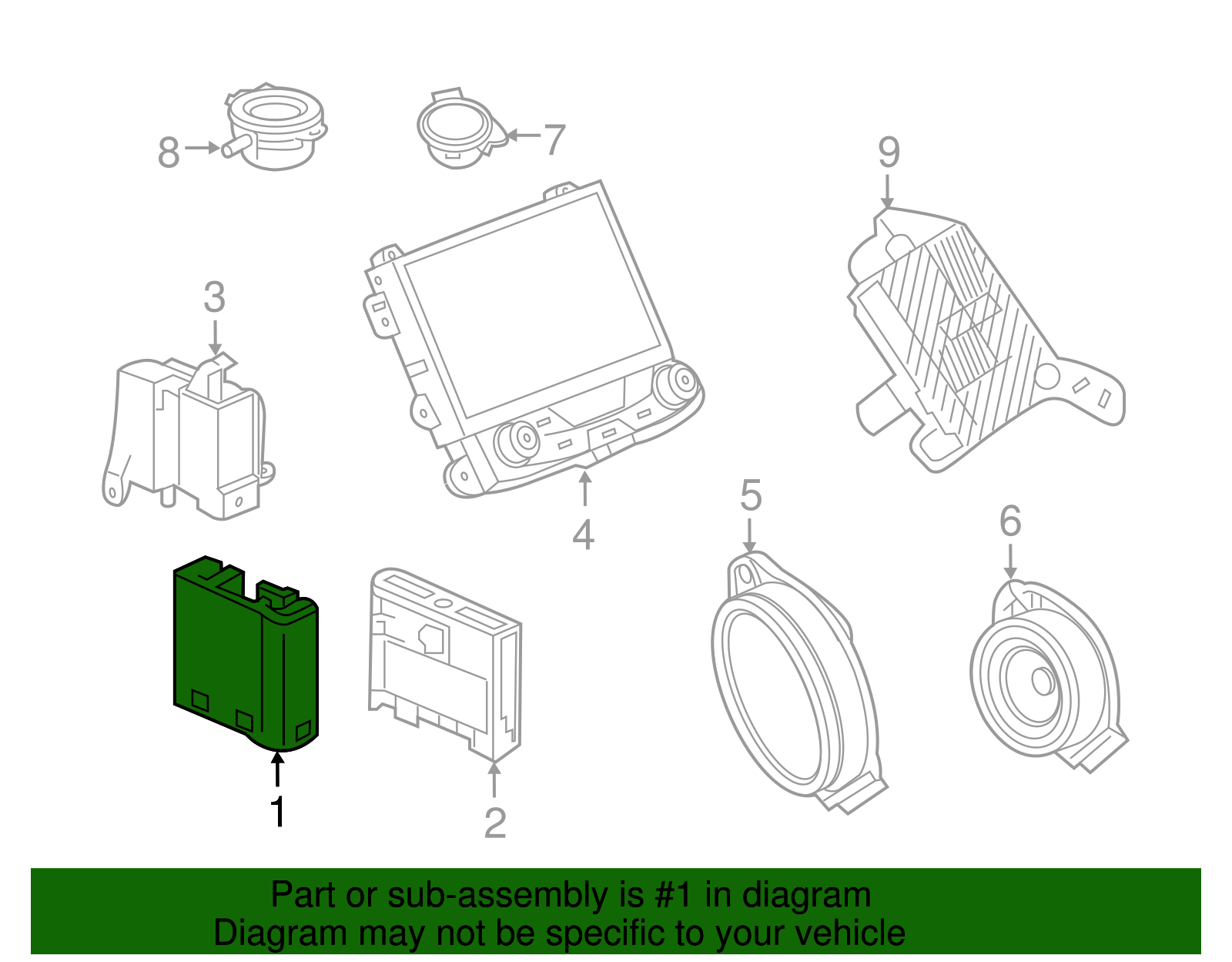 8
7
9
3
4
5
6
1
2

Part or sub-assembly is #1 in diagram
Diagram may not be specific to your vehicle