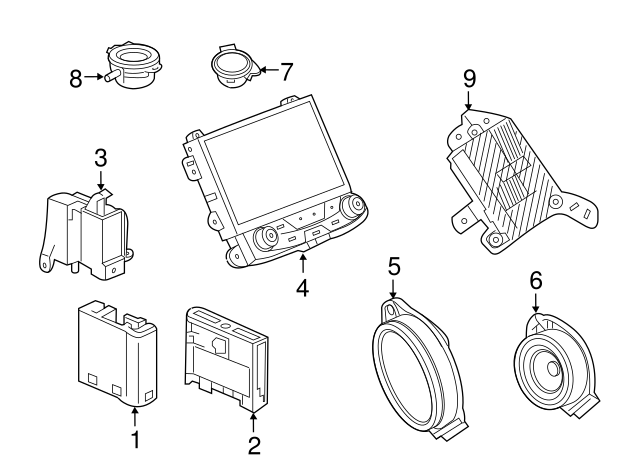 8
7
9
3
4
5
6
1
2