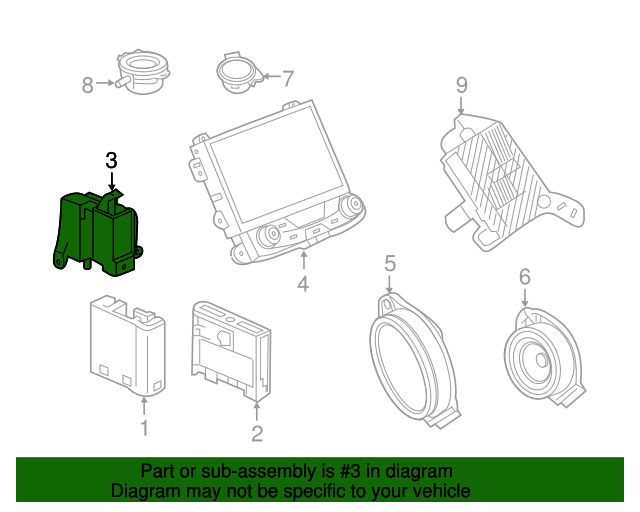 8
7
9
3
4
5
6
1
2
Part or sub-assembly is #3 in diagram
Diagram may not be specific to your vehicle