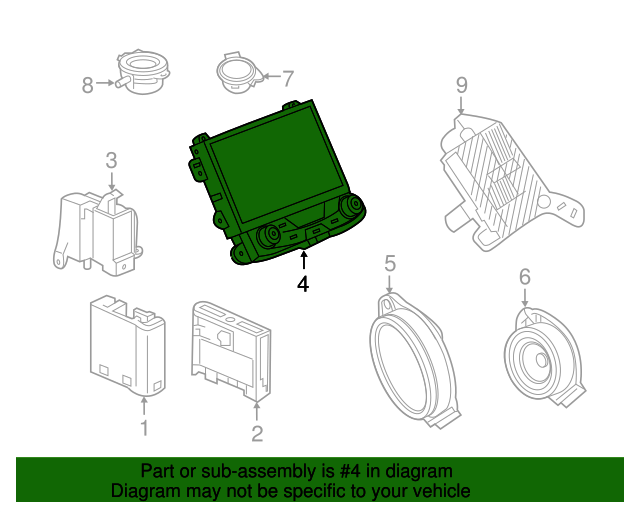 8
7
9
3
4
5
6
1
2

Part or sub-assembly is #4 in diagram
Diagram may not be specific to your vehicle