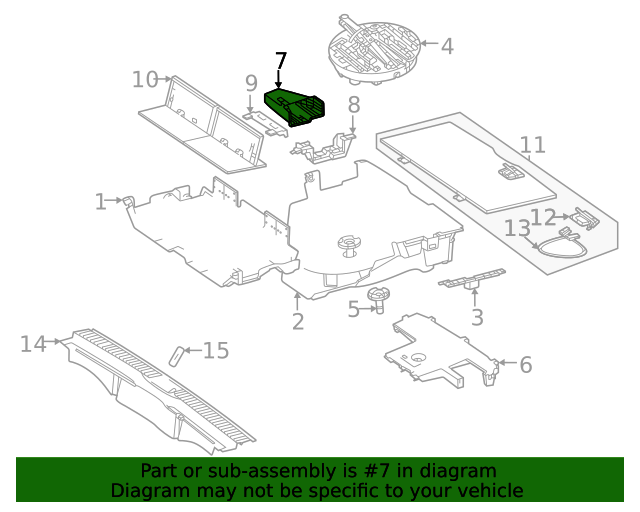 7
4
10
9
8
11
1
12
13
2
5
3
14
15
6

Part or sub-assembly is #7 in diagram
Diagram may not be specific to your vehicle