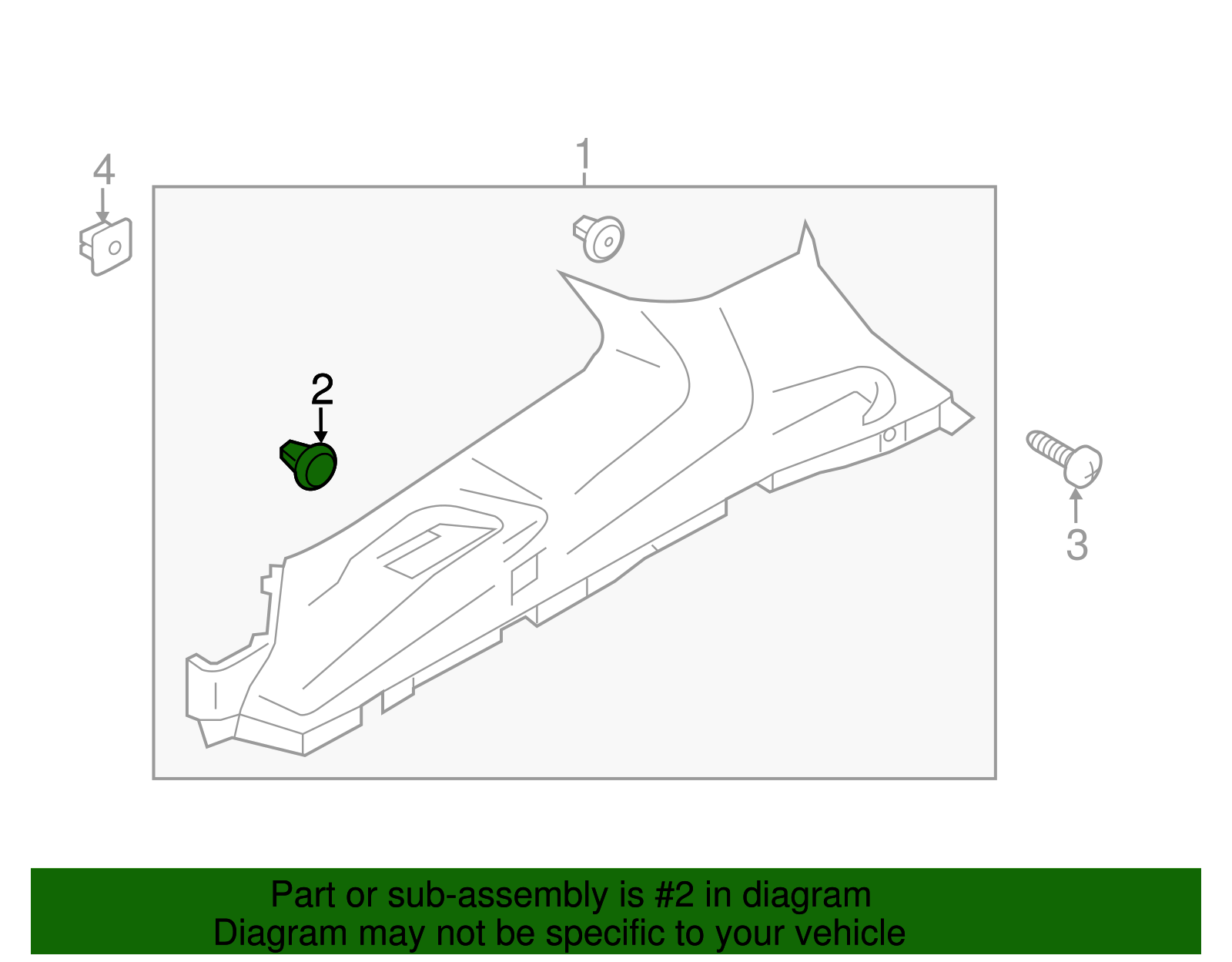 4

1

2

3

Part or sub-assembly is #2 in diagram
Diagram may not be specific to your vehicle