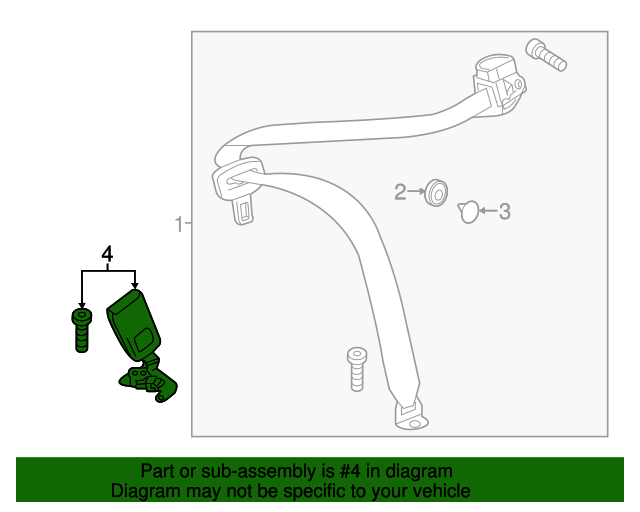 1
2
3
4

Part or sub-assembly is #4 in diagram
Diagram may not be specific to your vehicle