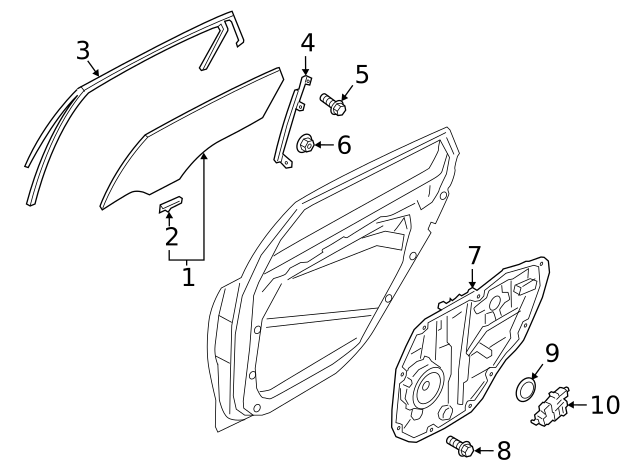 3
4
5
6
2
1
7
9
10
8