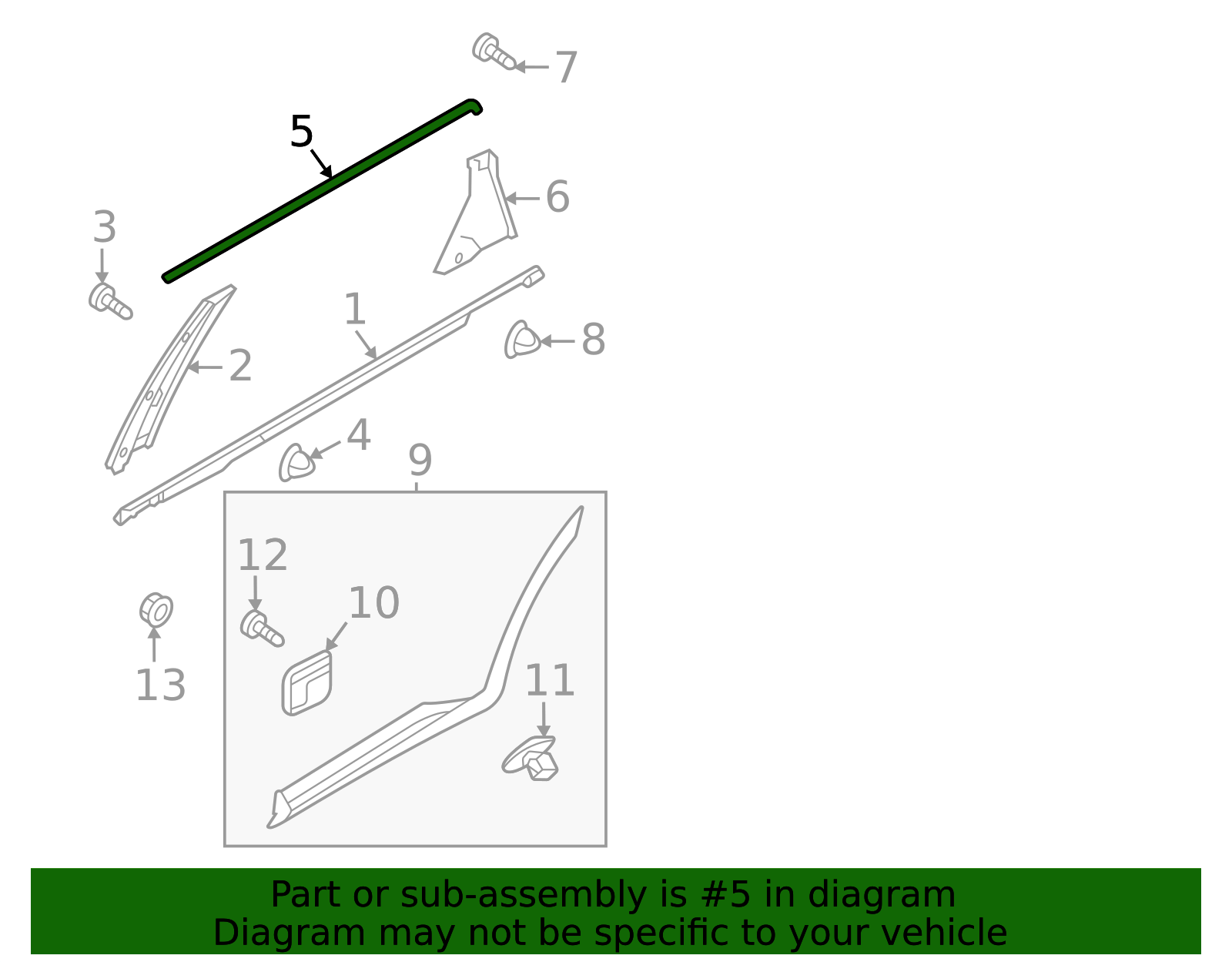 7
5
6
3
1
8
2
4
9
12
10
13
11

Part or sub-assembly is #5 in diagram
Diagram may not be specific to your vehicle