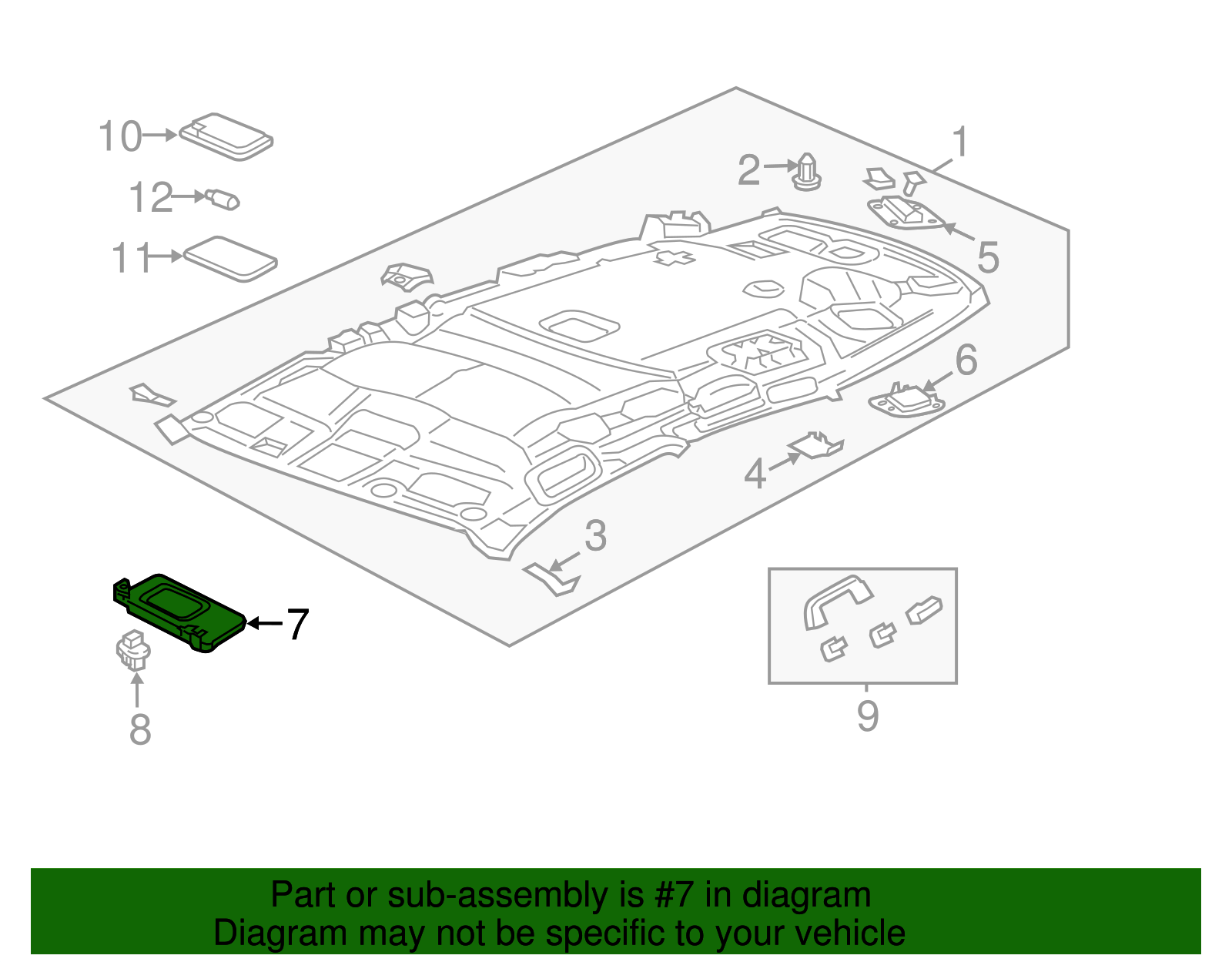 10
12
11
2
1
5
6
4
3
7
8
9

Part or sub-assembly is #7 in diagram
Diagram may not be specific to your vehicle