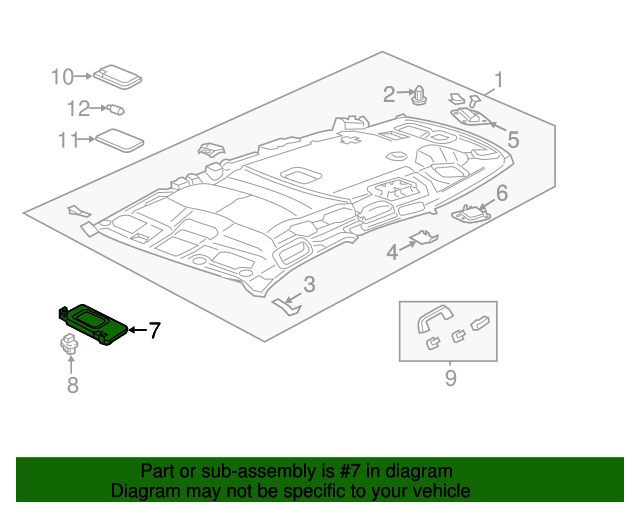 10
12
11
2
1
5
6
4
3
7
8
9

Part or sub-assembly is #7 in diagram
Diagram may not be specific to your vehicle