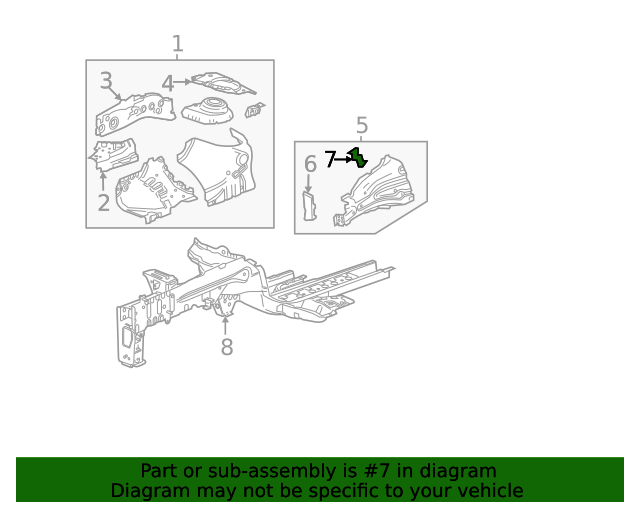 1
3
4
2
5
7
6
8

Part or sub-assembly is #7 in diagram
Diagram may not be specific to your vehicle