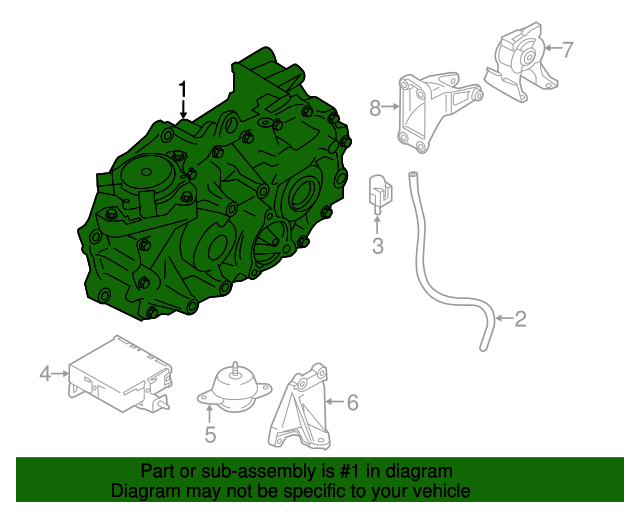 1

7

8

3

2

4

5

6

Part or sub-assembly is #1 in diagram
Diagram may not be specific to your vehicle