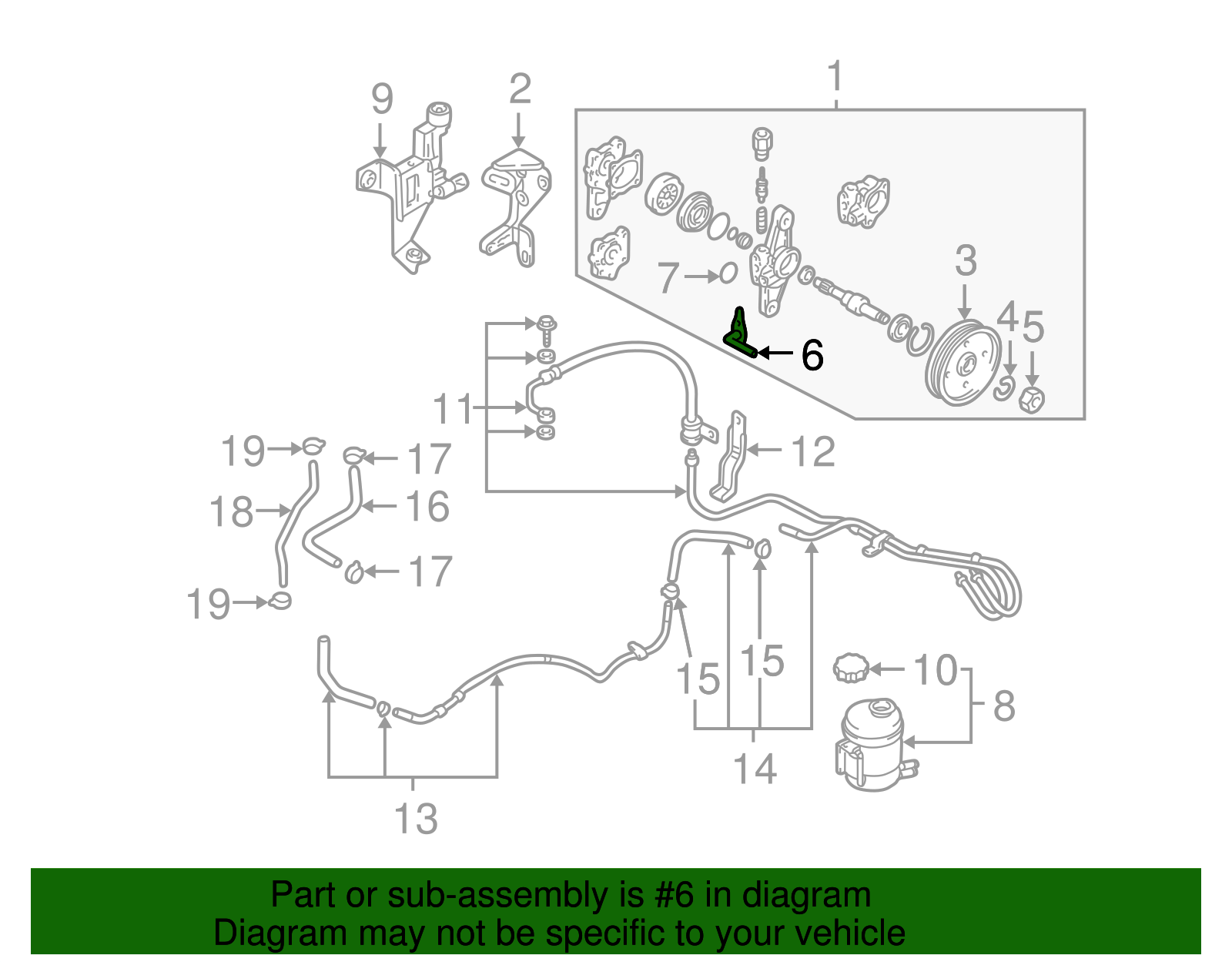 9
2
1
7
3
4
5
6
11
12
19
17
18
16
17
19
15
15
10
8
14
13

Part or sub-assembly is #6 in diagram
Diagram may not be specific to your vehicle