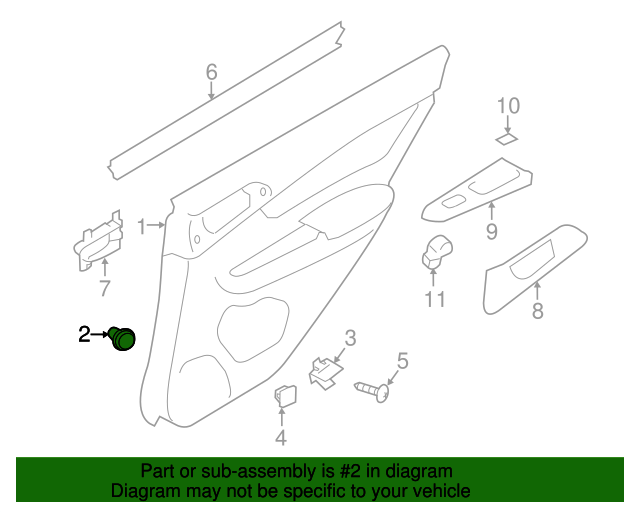 6

10

1

9

7

11

8

2

3

5

4

Part or sub-assembly is #2 in diagram
Diagram may not be specific to your vehicle