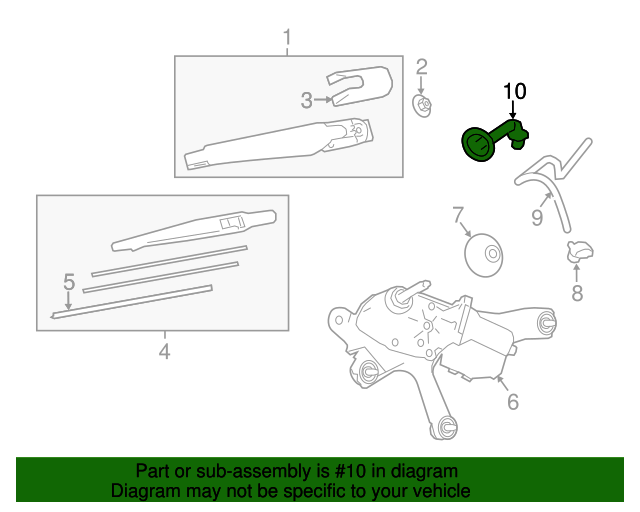 1
2
3
10
9
7
8
5
4
6

Part or sub-assembly is #10 in diagram
Diagram may not be specific to your vehicle