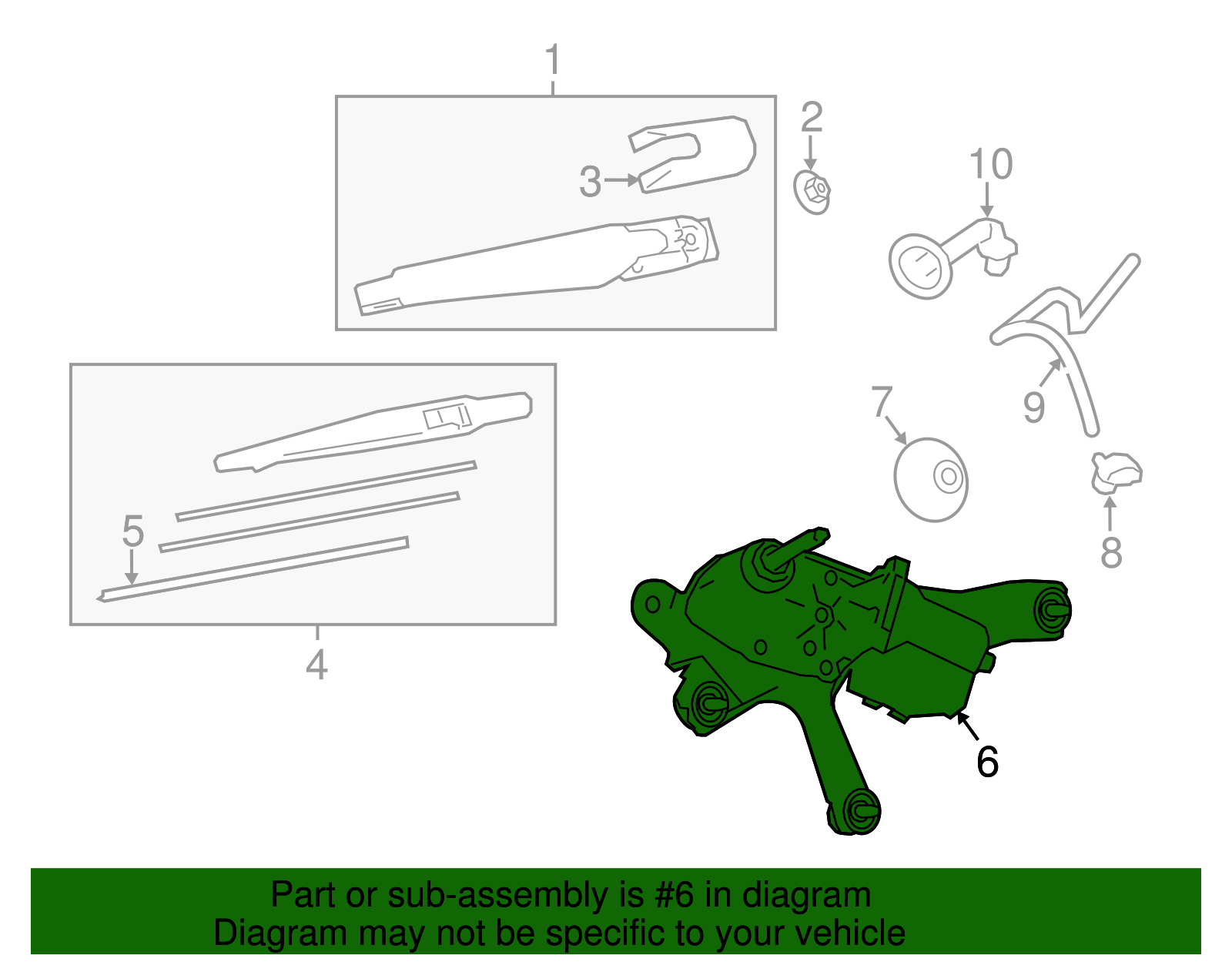 1
2
3
10
9
7
8
5
4
6

Part or sub-assembly is #6 in diagram
Diagram may not be specific to your vehicle