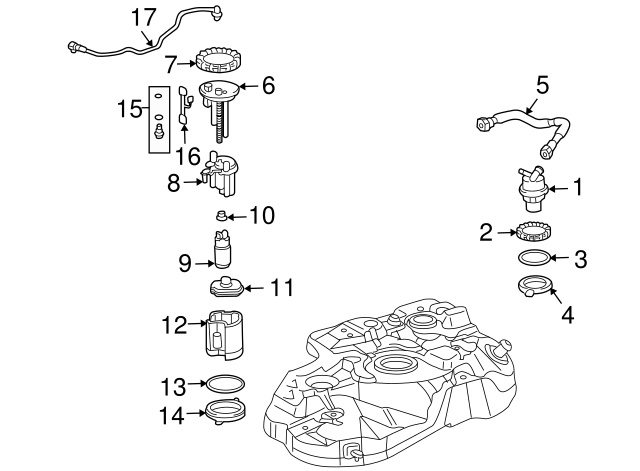 17
7
6
15
16
8
10
9
11
12
13
14
5
1
2
3
4