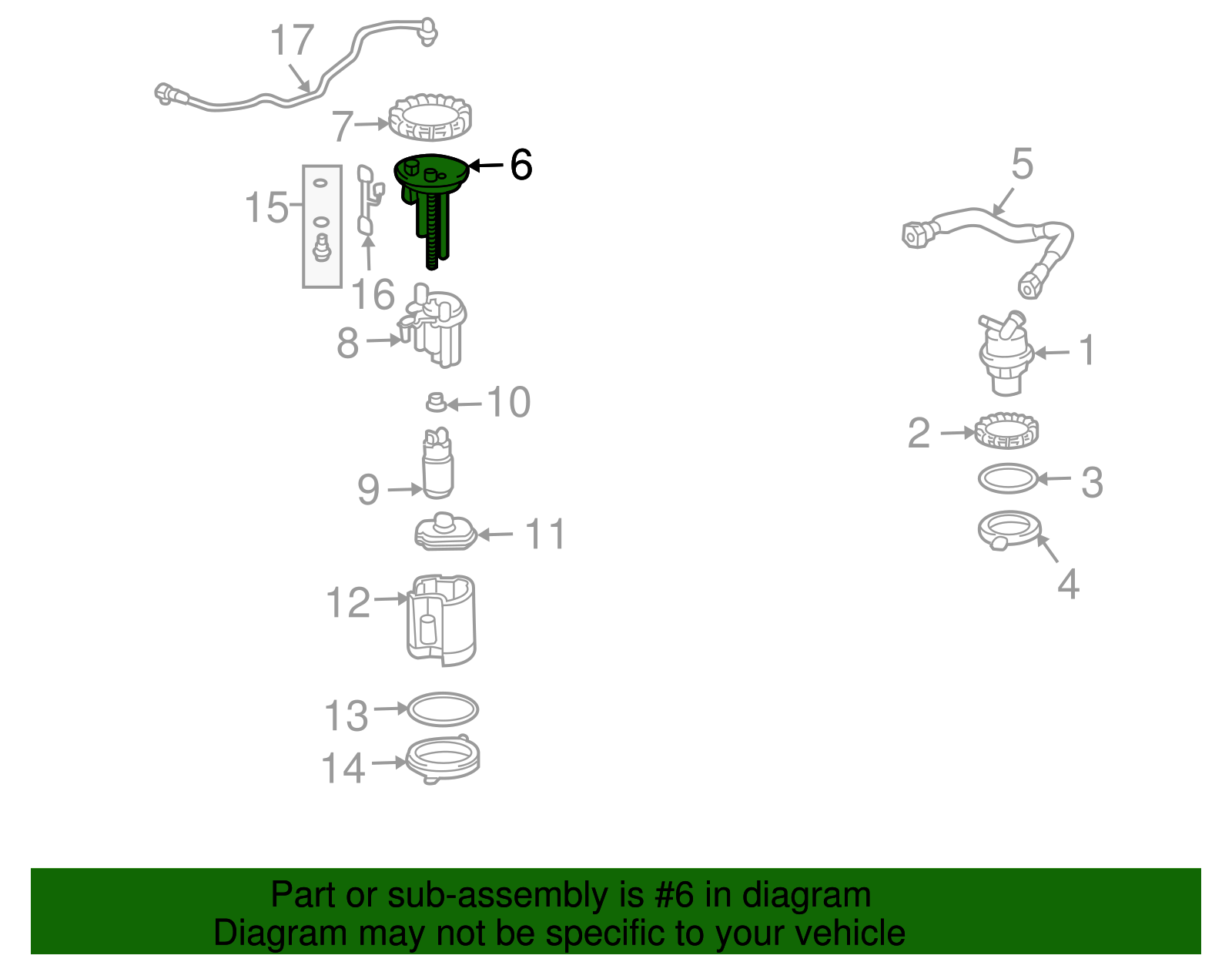 17
7
6
15
16
8
10
9
11
12
13
14
5
1
2
3
4

Part or sub-assembly is #6 in diagram
Diagram may not be specific to your vehicle