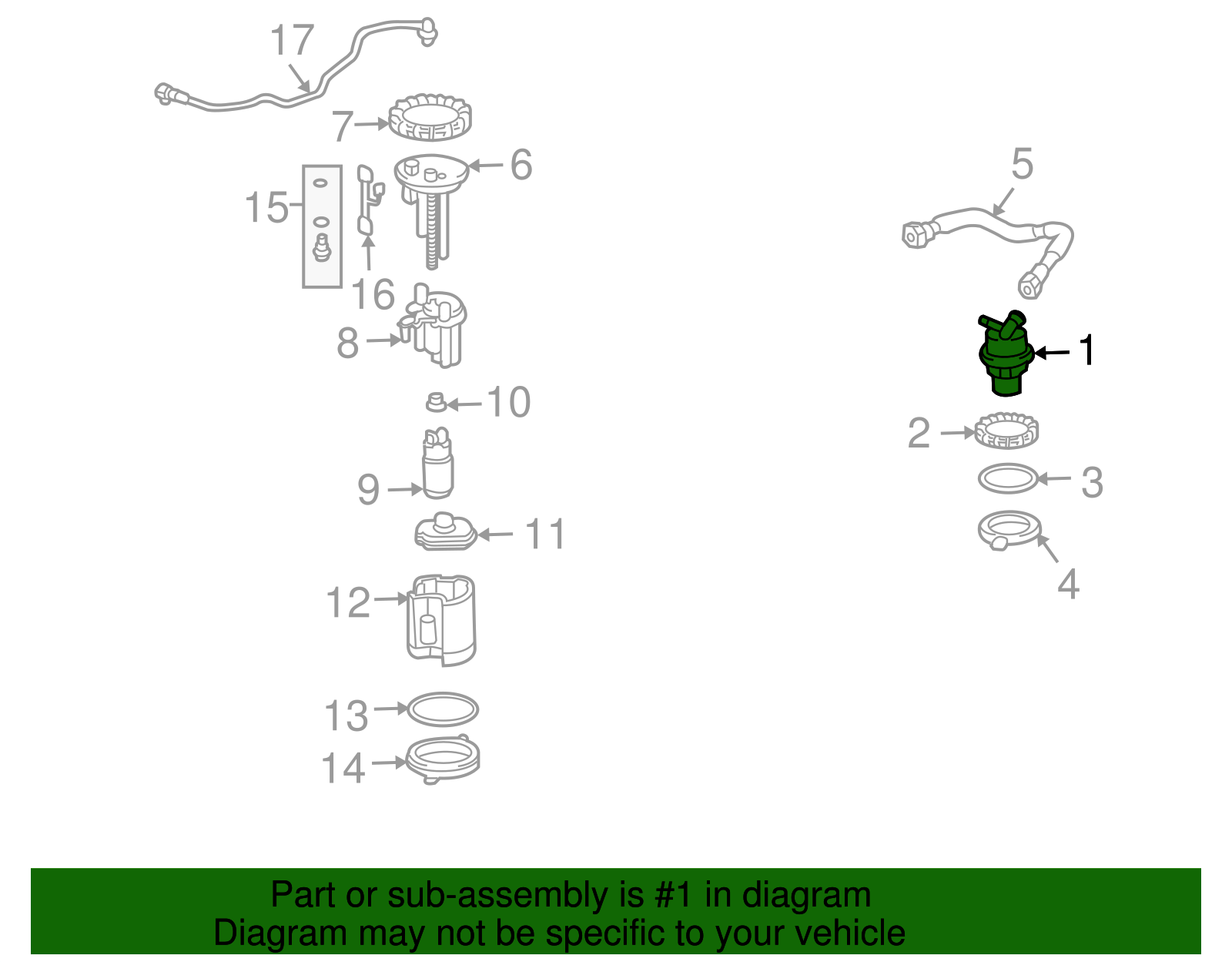 17
7
6
15
16
8
10
9
11
12
13
14
5
1
2
3
4

Part or sub-assembly is #1 in diagram
Diagram may not be specific to your vehicle