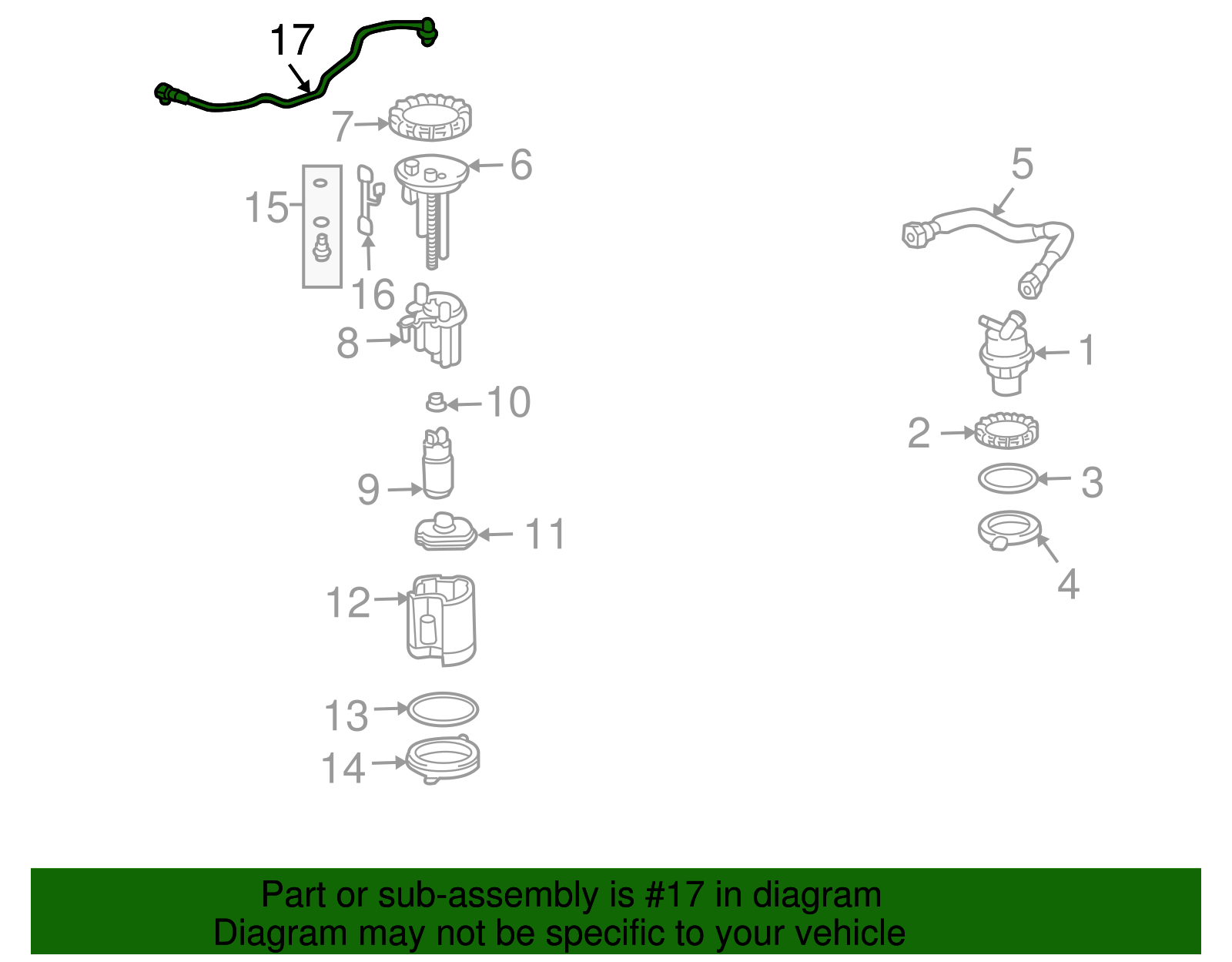 17
7
6
15
16
8
10
9
11
12
13
14
5
1
2
3
4

Part or sub-assembly is #17 in diagram
Diagram may not be specific to your vehicle