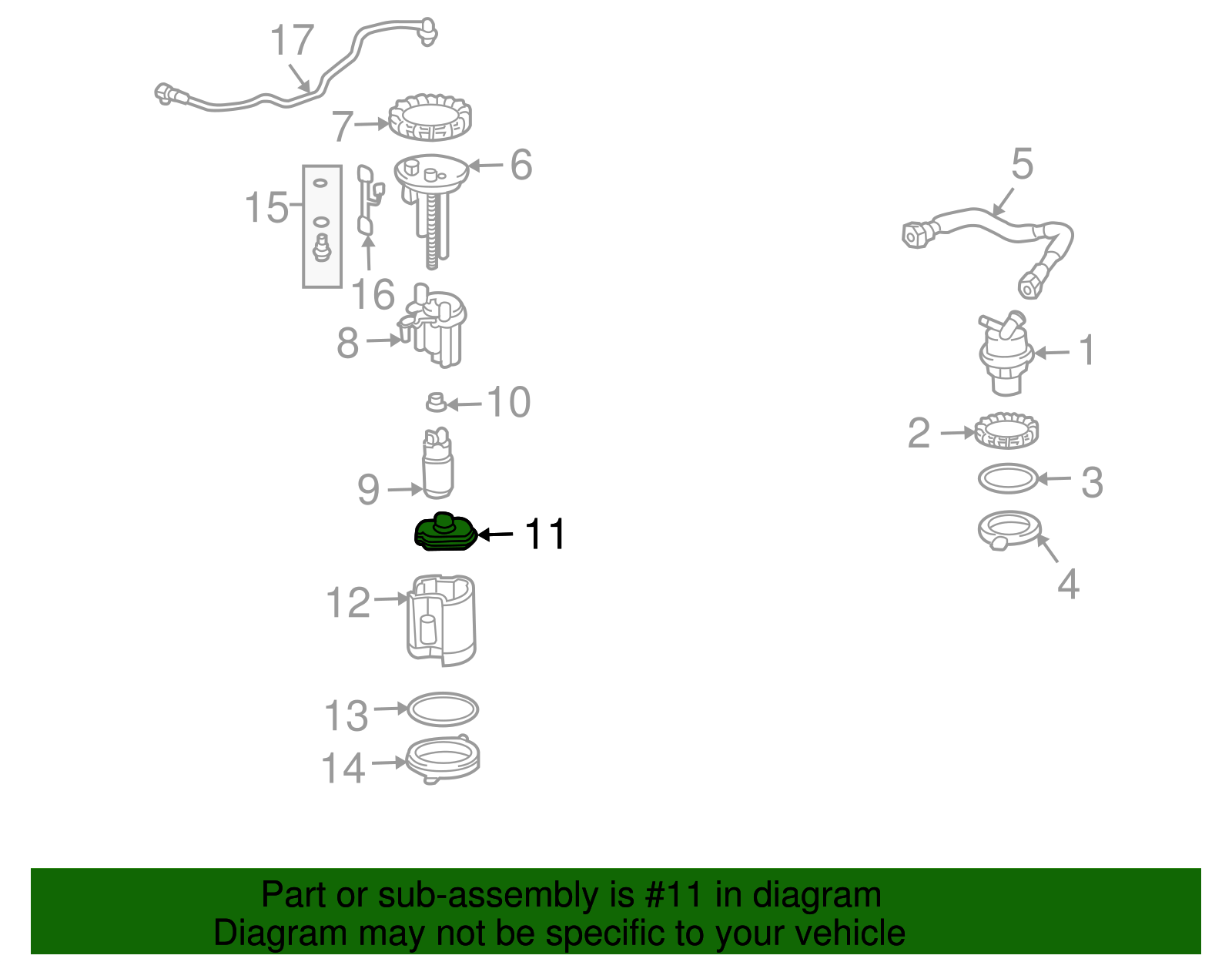 17
7
6
15
16
8
10
9
11
12
13
14
5
1
2
3
4

Part or sub-assembly is #11 in diagram
Diagram may not be specific to your vehicle