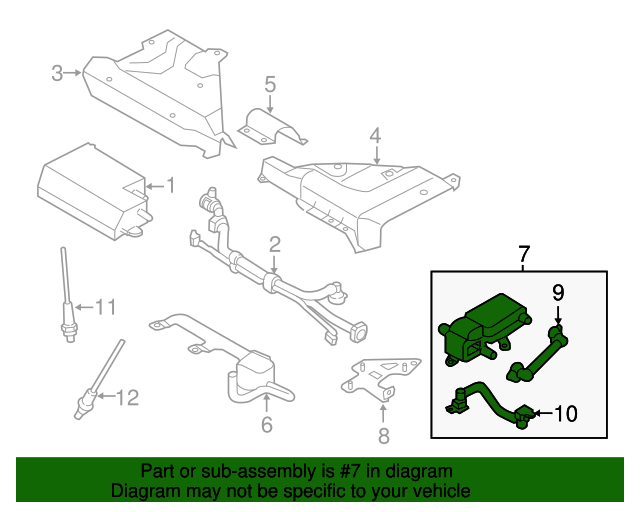 3
5
4
1
2
7
9
11
12
6
8
10

Part or sub-assembly is #7 in diagram
Diagram may not be specific to your vehicle