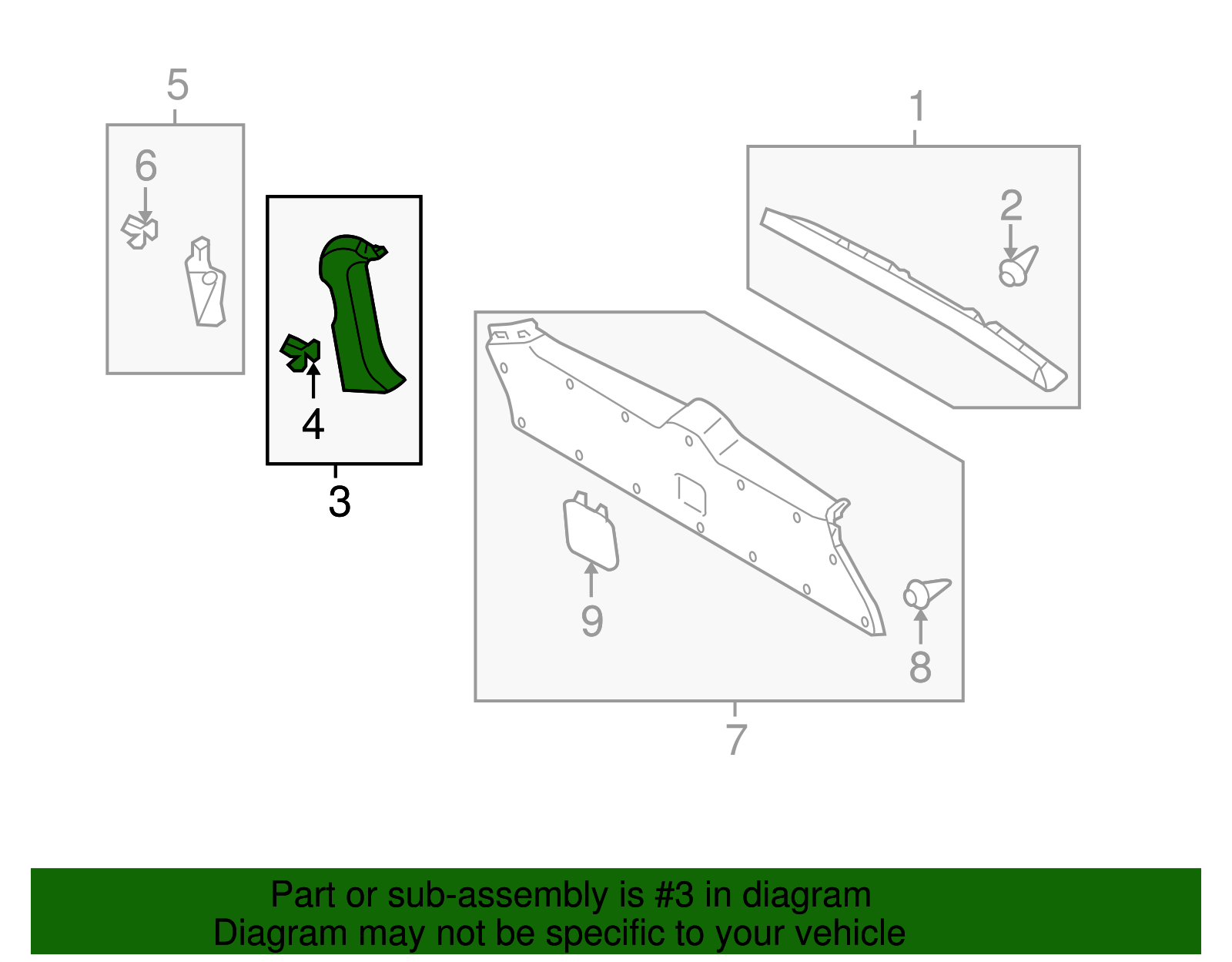 5

6

1

2

4

3

9

8

7

Part or sub-assembly is #3 in diagram
Diagram may not be specific to your vehicle