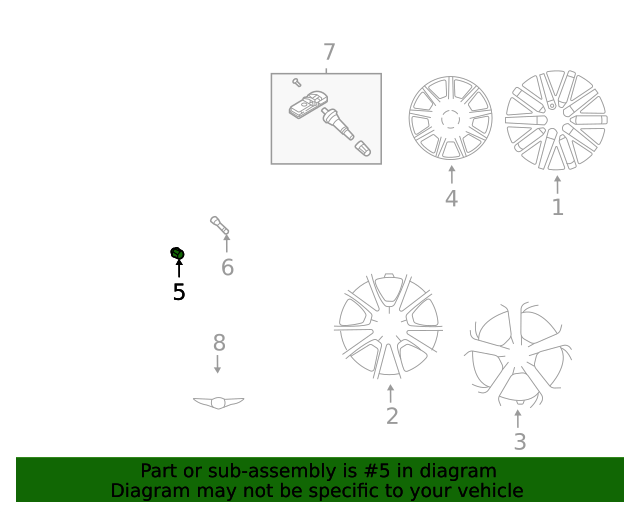 7

4

1

6

5

8

2

3

Part or sub-assembly is #5 in diagram
Diagram may not be specific to your vehicle