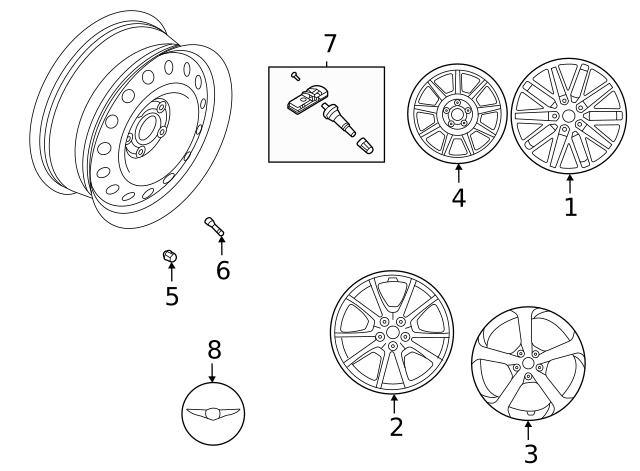 7
4
1
6
5
8
2
3