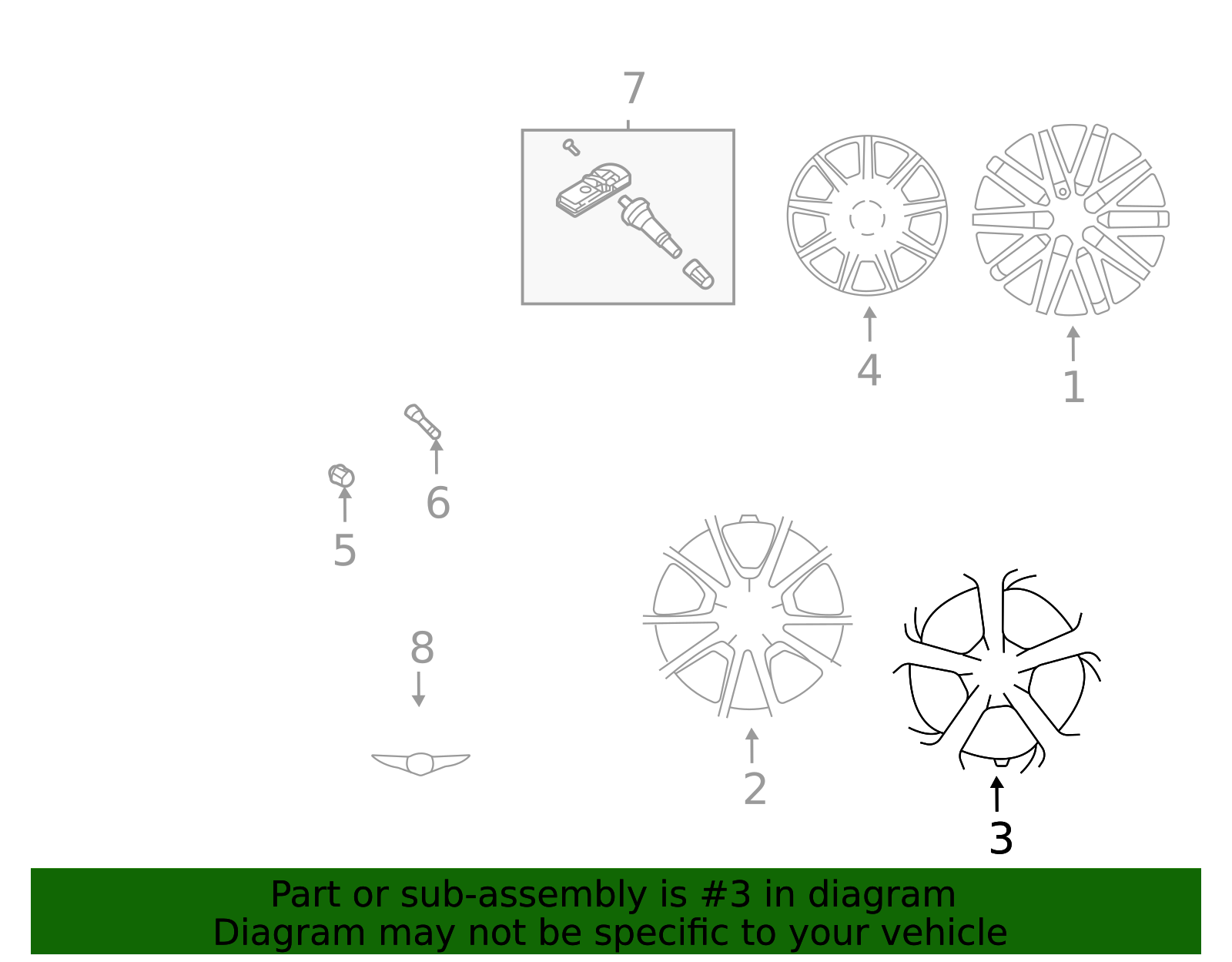 7

4

1

6

5

8

2

3

Part or sub-assembly is #3 in diagram
Diagram may not be specific to your vehicle