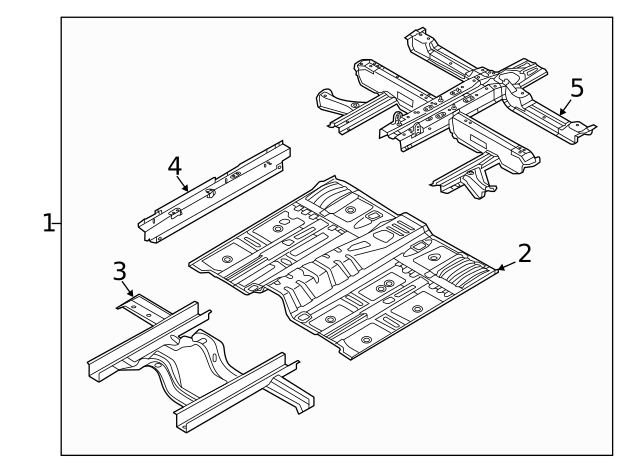 5
4
1
2
3