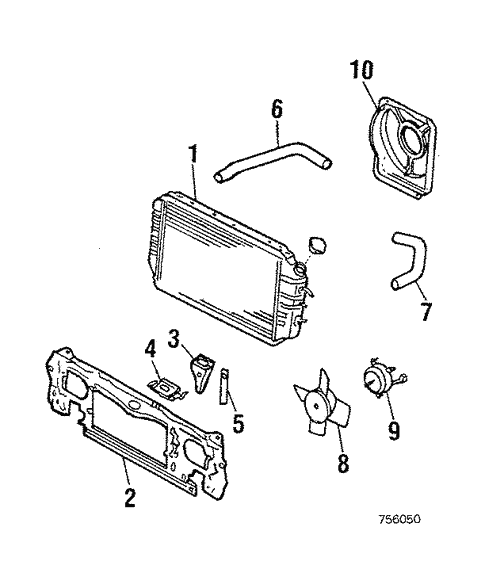 10
6
1
7
3
4
5
9
8
2
756050