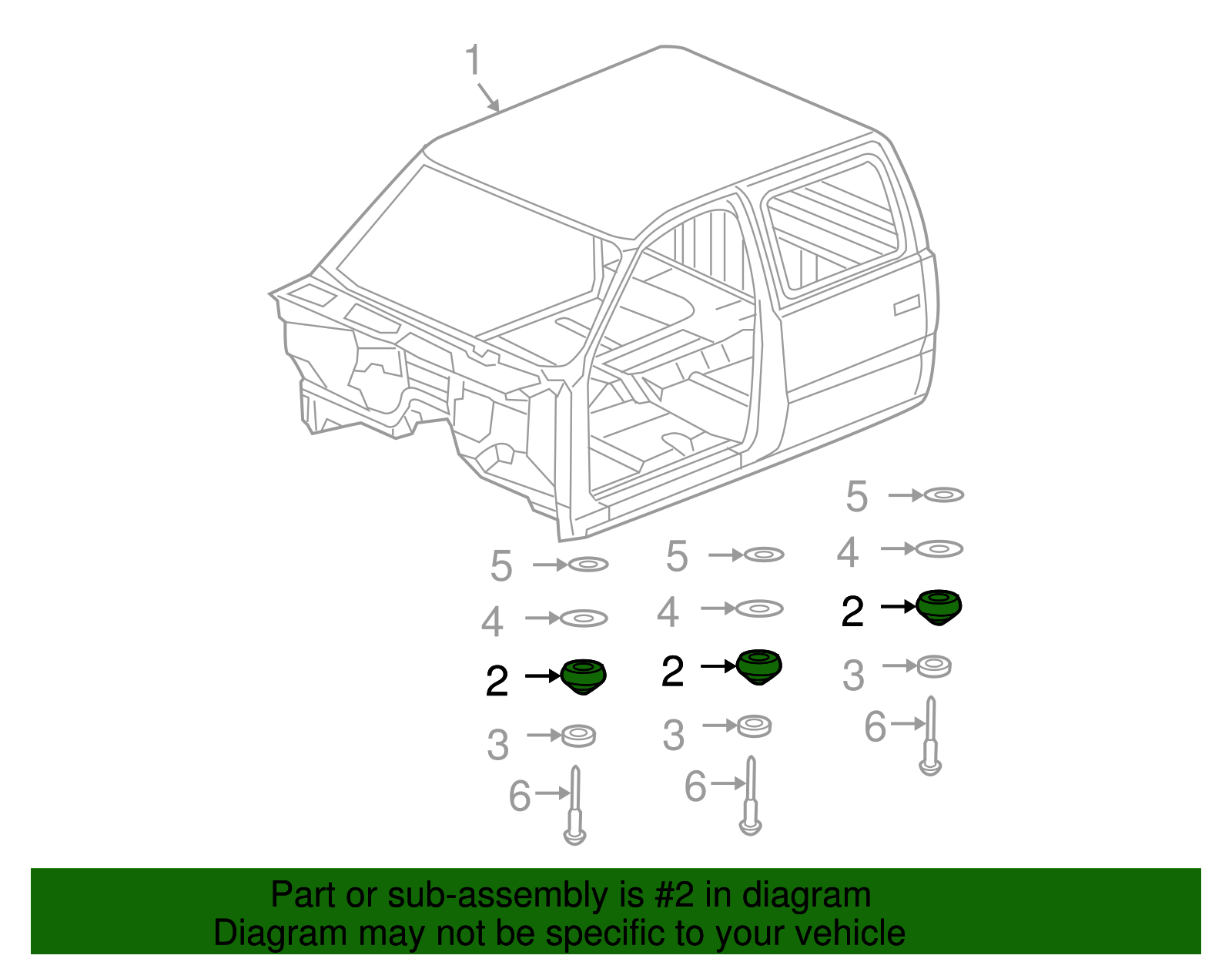 1

5
4
2
3
6

5
4
2
3
6

5
4
2
3
6

Part or sub-assembly is #2 in diagram
Diagram may not be specific to your vehicle