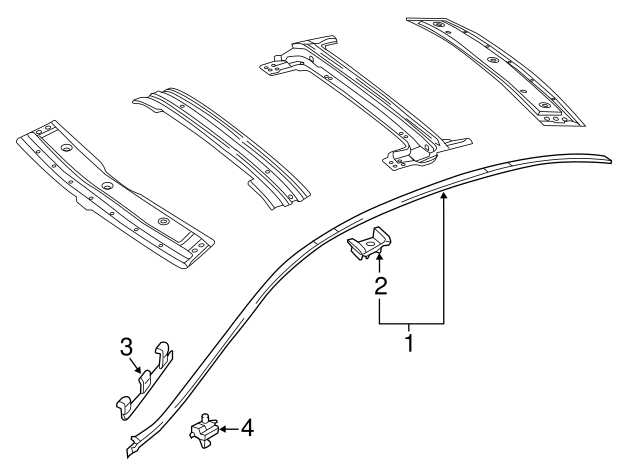 2
1
3
4