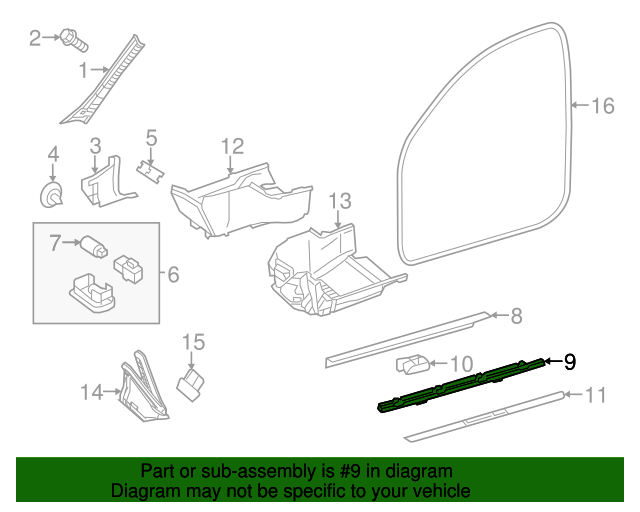 2
1
16
4
3
5
12
13
7
6
8
15
10
9
14
11

Part or sub-assembly is #9 in diagram
Diagram may not be specific to your vehicle