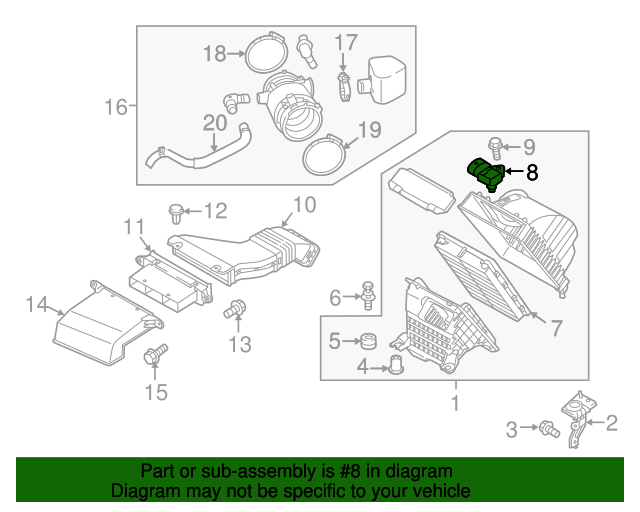 18
17
16
20
19
9
8
12
10
11
14
6
13
7
5
4
15
1
3
2

Part or sub-assembly is #8 in diagram
Diagram may not be specific to your vehicle