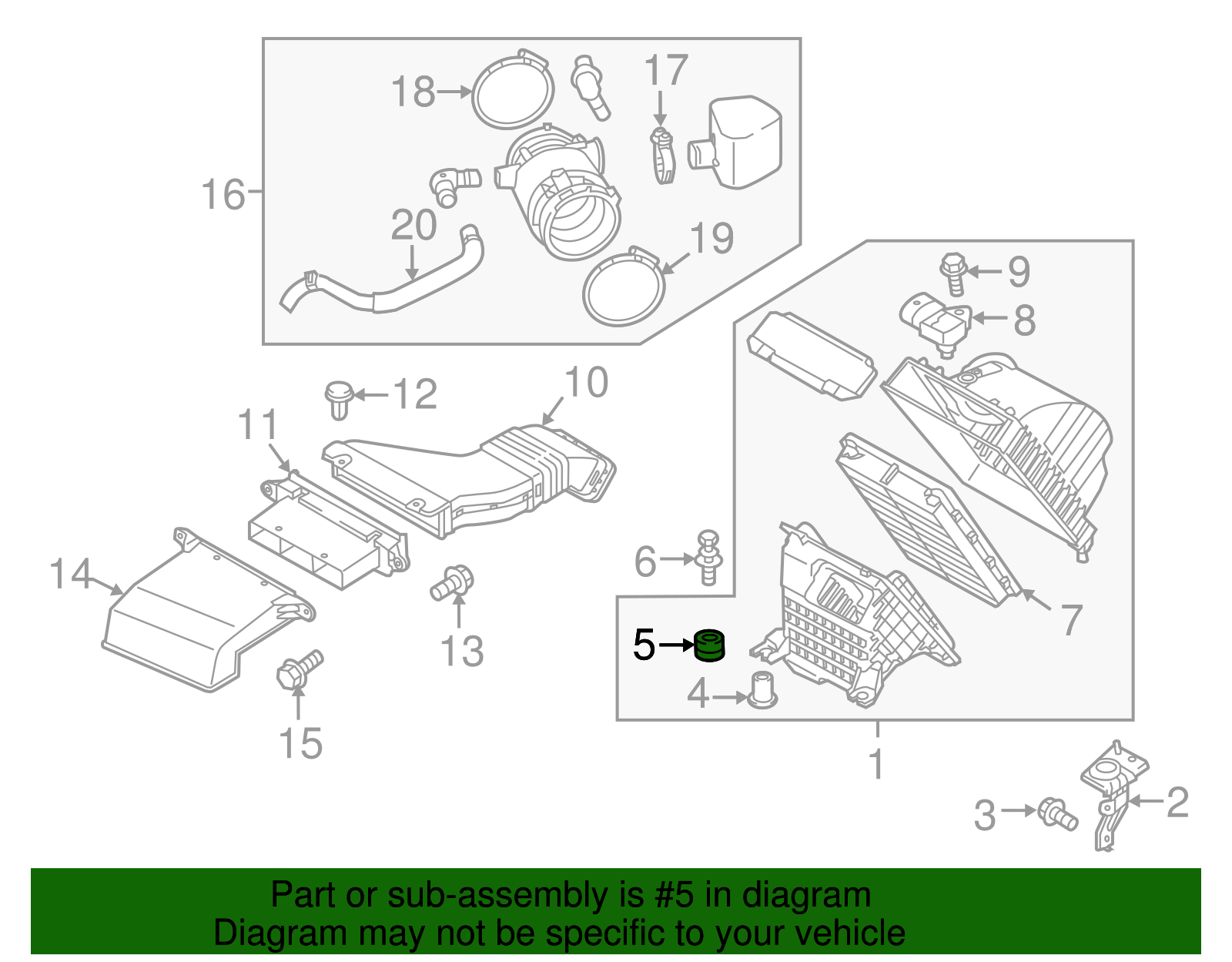 18
17
16
20
19
9
8
12
10
11
14
13
15
6
7
5
4
1
3
2

Part or sub-assembly is #5 in diagram
Diagram may not be specific to your vehicle