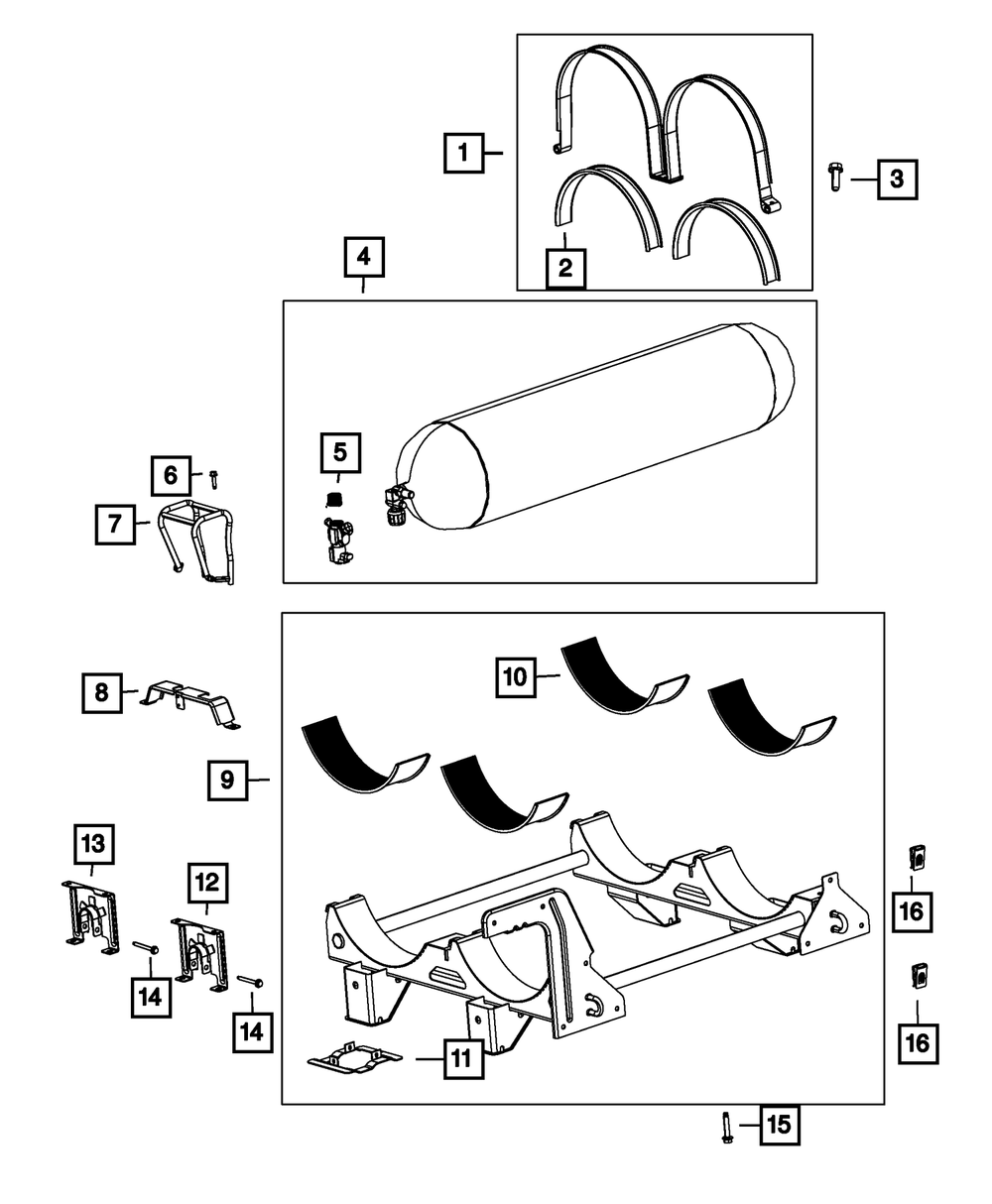 1
3
2
4
5
6
7
8
10
9
13
12
14
14
11
16
16
15